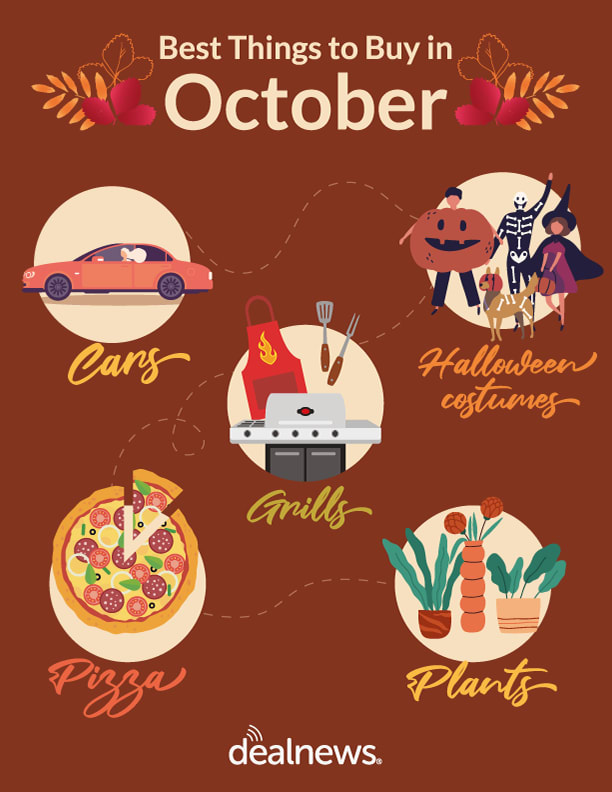 Best Things to Buy in
October

Cars

Halloween costumes

Grills

Pizza

Plants

dealnews